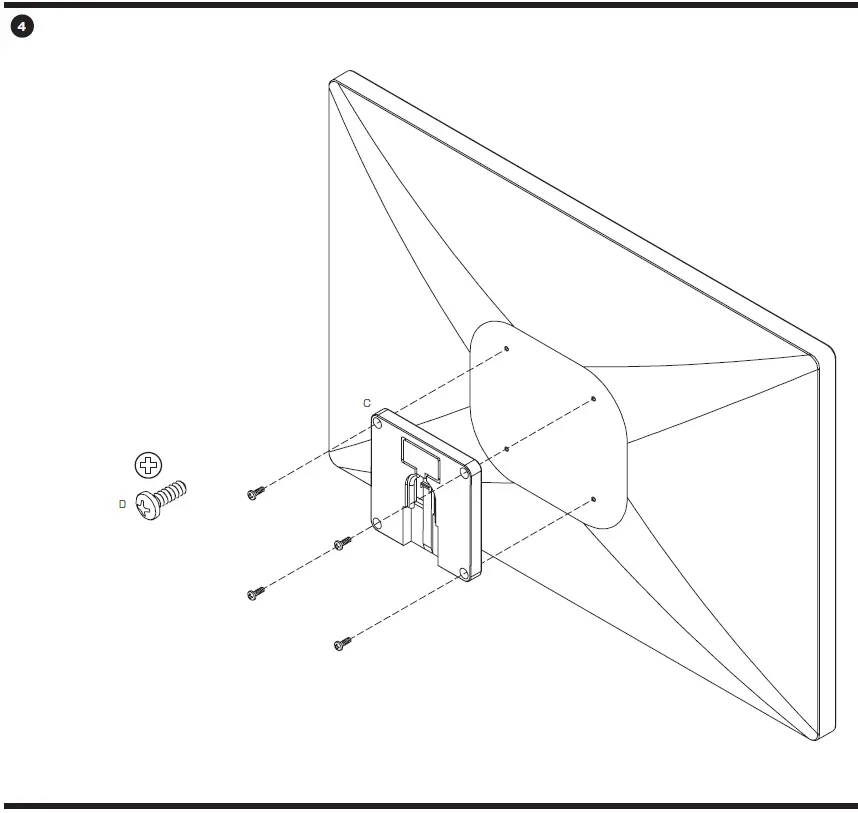 4

C

D