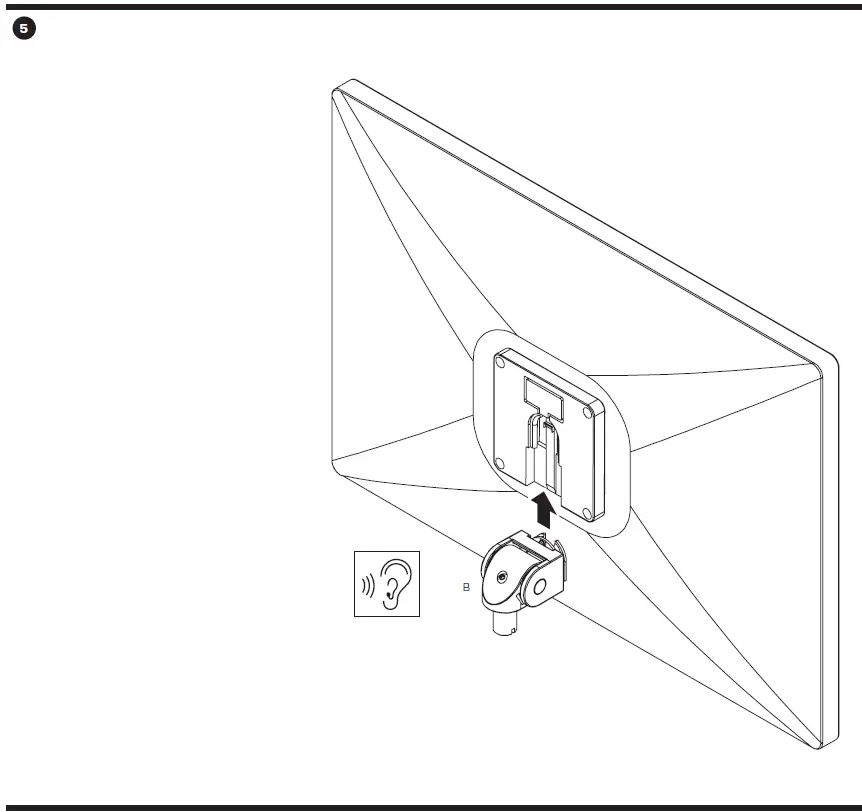 5

B