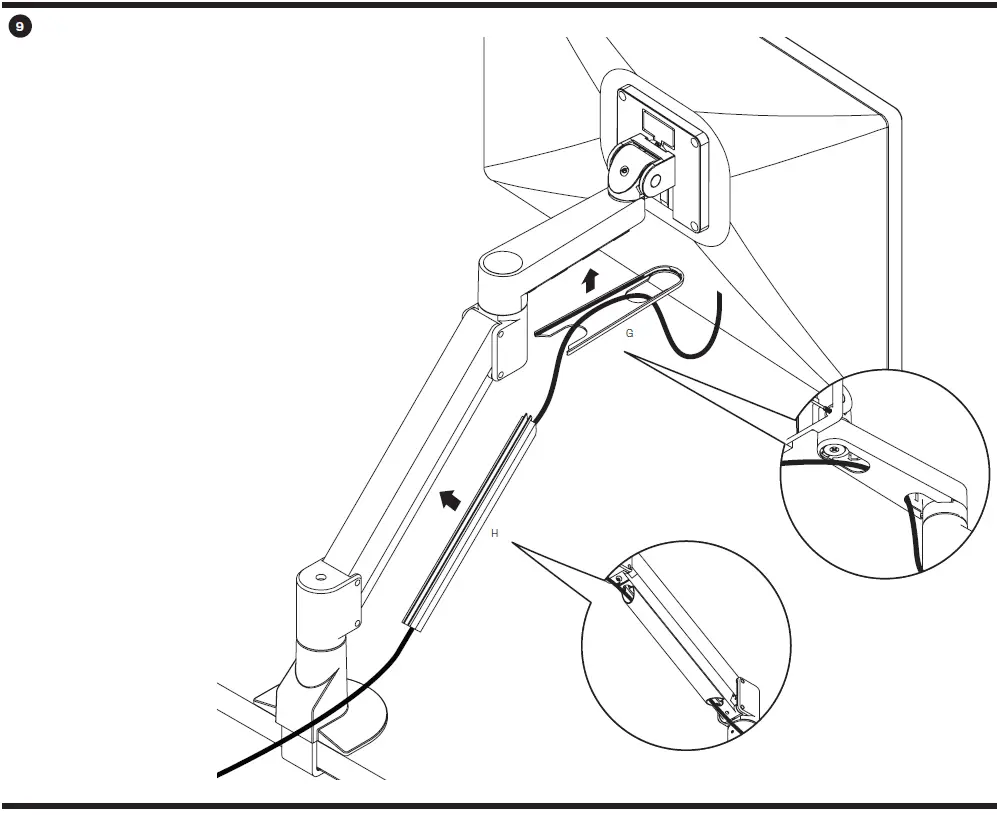 9

G

H