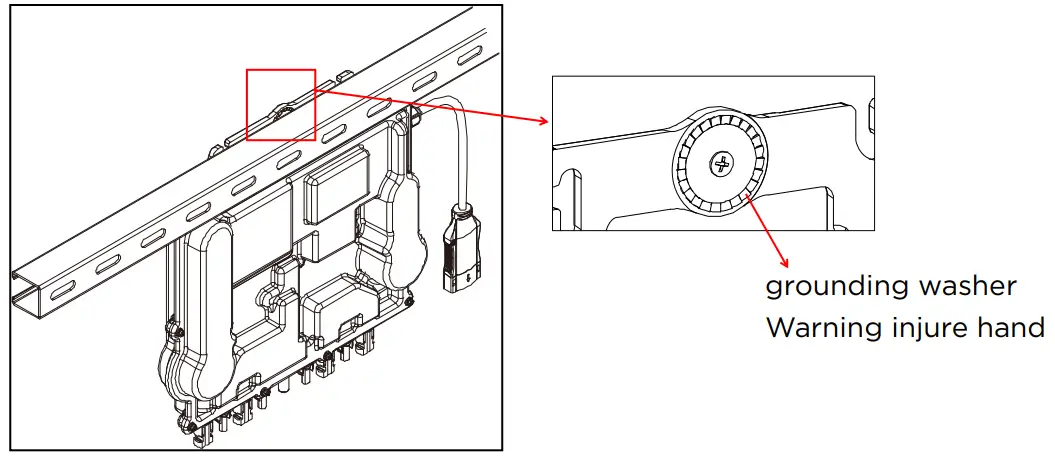 grounding washer
Warning injure hand