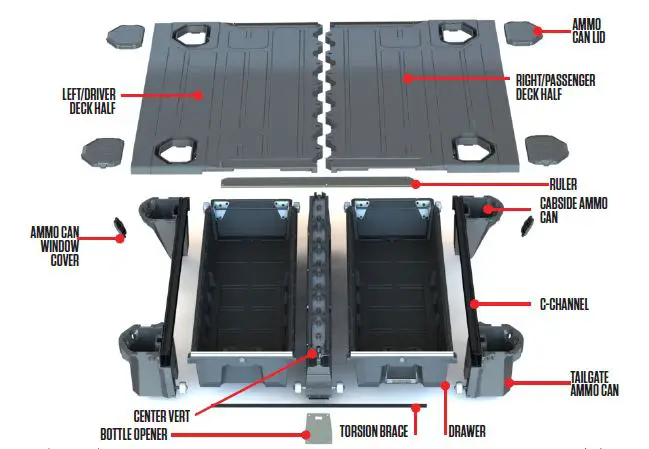 AMMO CAN LID

LEFT/DRIVER DECK HALF

RIGHT/PASSENGER DECK HALF

RULER

CABSIDE AMMO CAN

AMMO CAN WINDOW COVER

C-CHANNEL

TAILGATE AMMO CAN

CENTER VERT

BOTTLE OPENER

TORSION BRACE

DRAWER