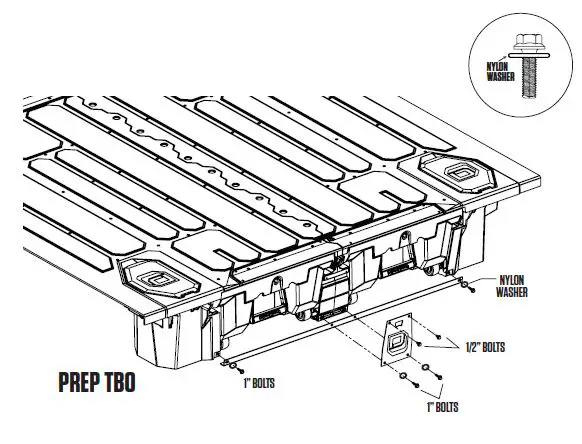 NYLON WASHER

NYLON WASHER

1/2" BOLTS

PREP TBO

1" BOLTS

1" BOLTS