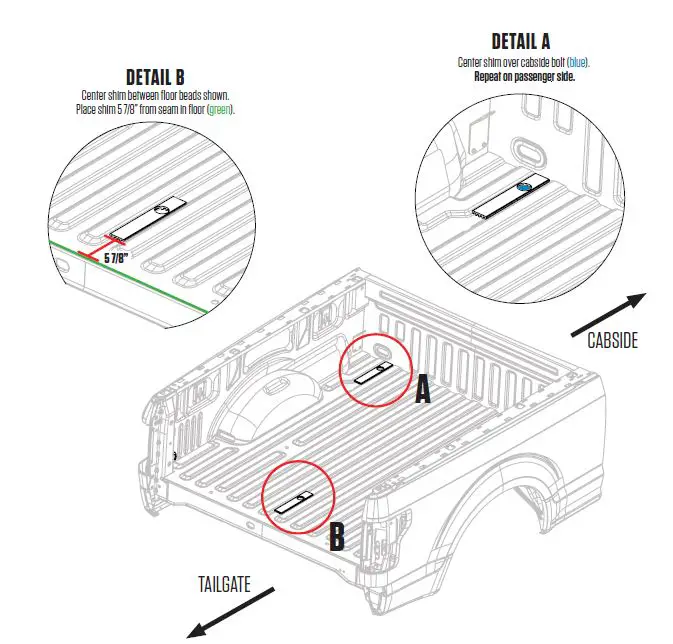 DETAIL B
Center shim between floor beads shown.
Place shim 5 7/8" from seam in floor (green).

5 7/8"

DETAIL A
Center shim over cabside bolt (blue).
Repeat on passenger side.

CABSIDE

A

B

TAILGATE