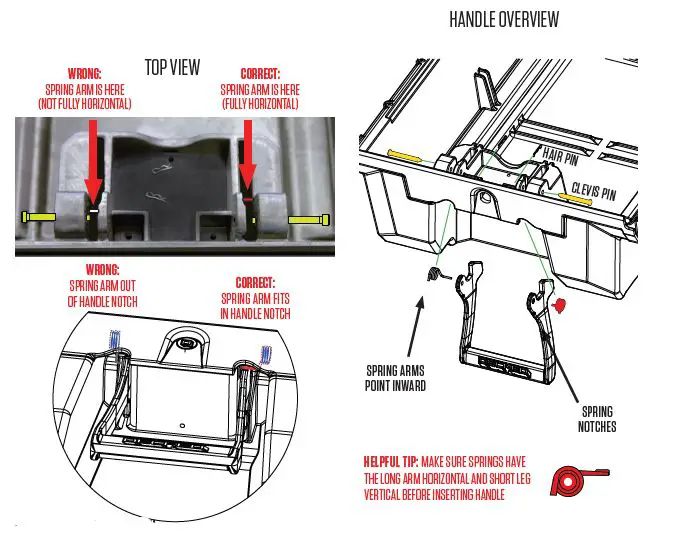 HANDLE OVERVIEW

TOP VIEW

WRONG:
SPRING ARM IS HERE
(NOT FULLY HORIZONTAL)

CORRECT:
SPRING ARM IS HERE
(FULLY HORIZONTAL)

WRONG:
SPRING ARM OUT
OF HANDLE NOTCH

CORRECT:
SPRING ARM FITS
IN HANDLE NOTCH

HAIR PIN

CLEVIS PIN

SPRING ARMS
POINT INWARD

SPRING
NOTCHES

HELPFUL TIP: MAKE SURE SPRINGS HAVE THE LONG ARM HORIZONTAL AND SHORT LEG VERTICAL BEFORE INSERTING HANDLE