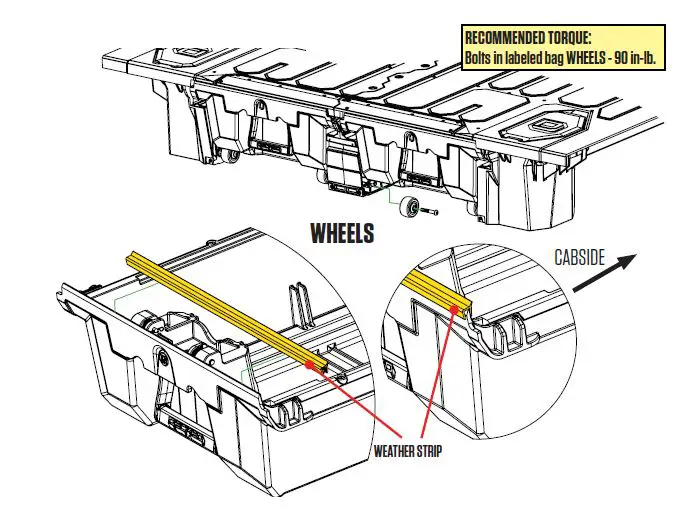 RECOMMENDED TORQUE:
Bolts in labeled bag WHEELS - 90 in-lb.

WHEELS

CABSIDE

WEATHER STRIP