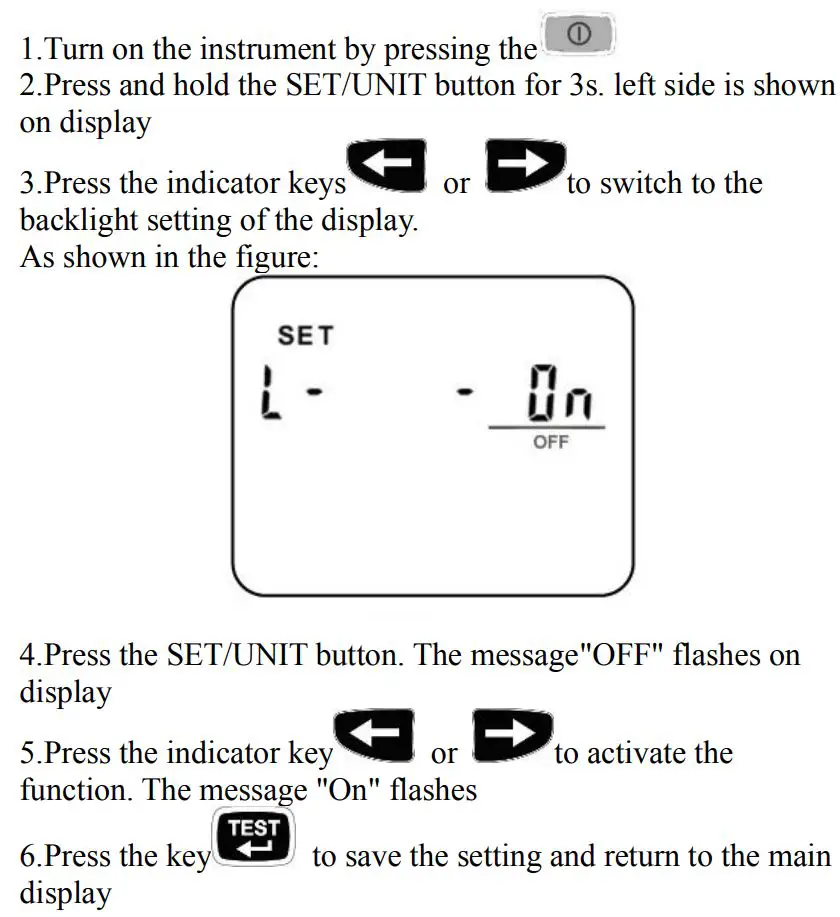 1.Turn on the instrument by pressing the
2.Press and hold the SET/UNIT button for 3s. left side is shown on display

3.Press the indicator keys or to switch to the backlight setting of the display.
As shown in the figure:

SET
L - - On
OFF

4.Press the SET/UNIT button. The message"OFF" flashes on display

5.Press the indicator key or to activate the function. The message "On" flashes

6.Press the key TEST to save the setting and return to the main display