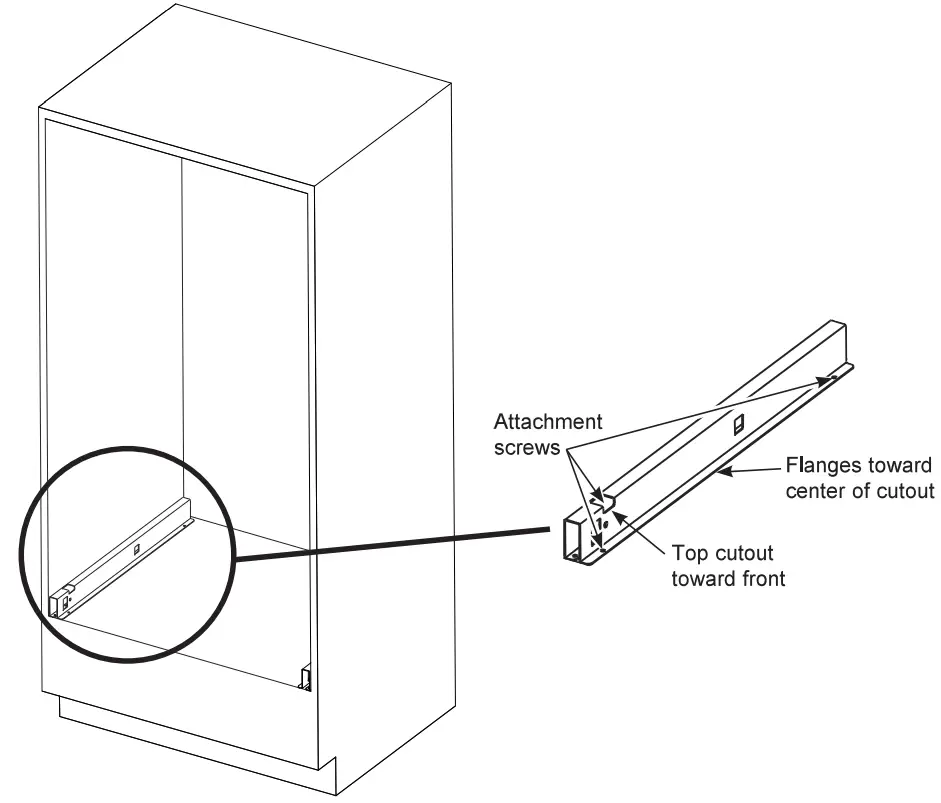 Attachment screws

Flanges toward center of cutout

Top cutout toward front