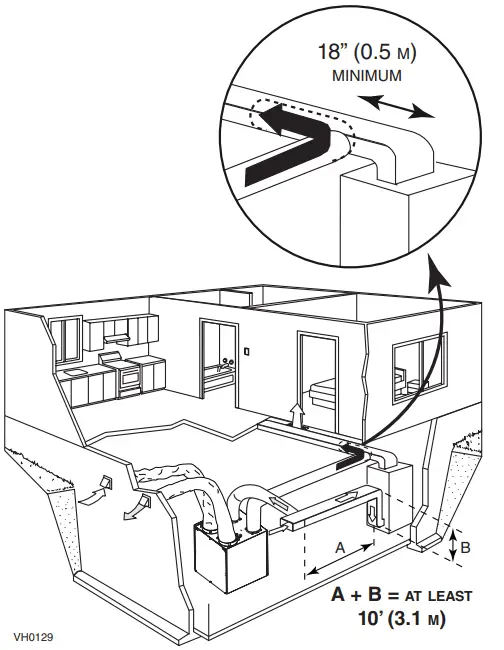 18" (0.5 M)
MINIMUM

A

B

A + B = AT LEAST
10' (3.1 M)

VH0129