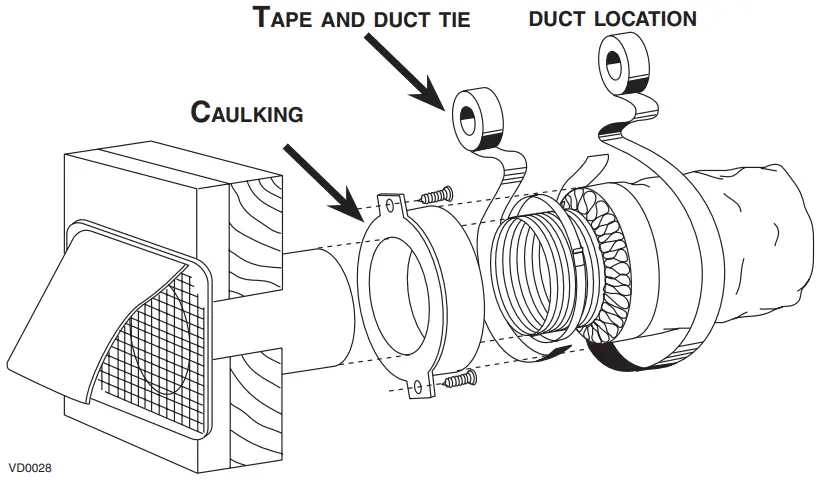 TAPE AND DUCT TIE

DUCT LOCATION

CAULKING

VD0028