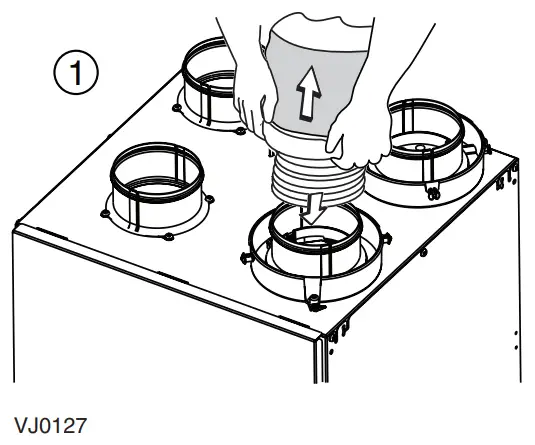 1

VJ0127