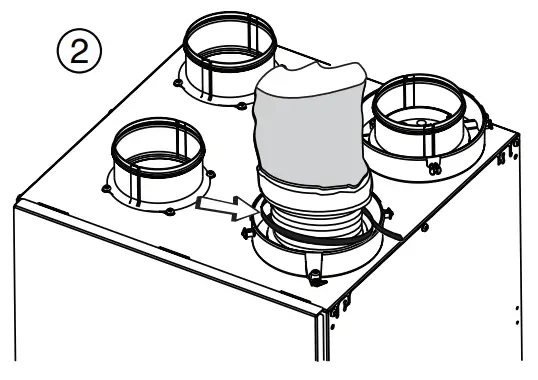 2