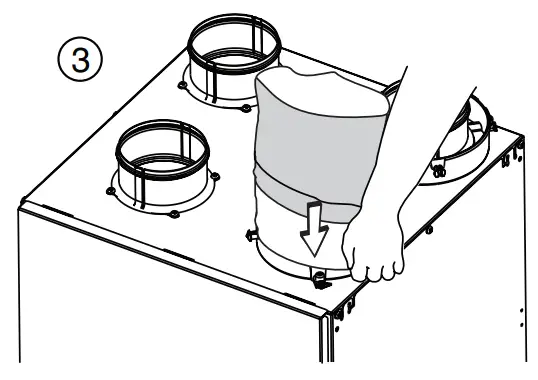 3