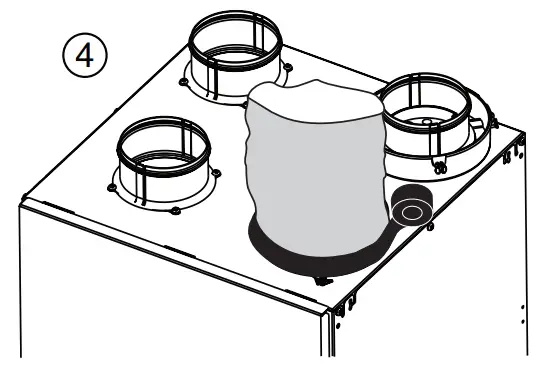 4