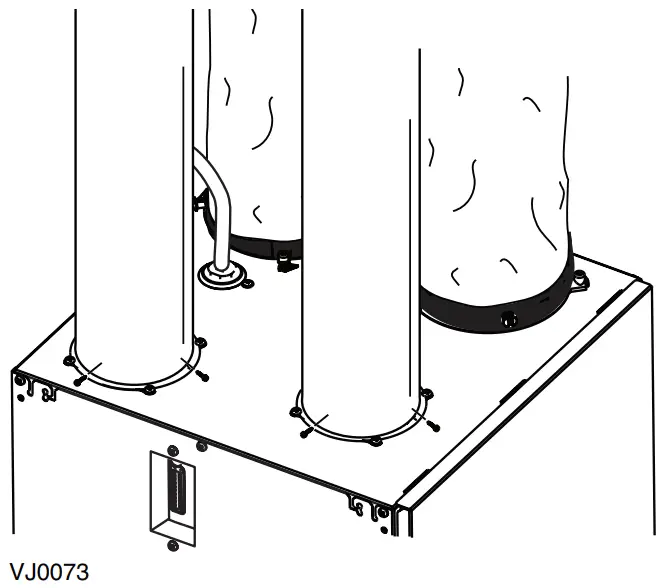 VJ0073