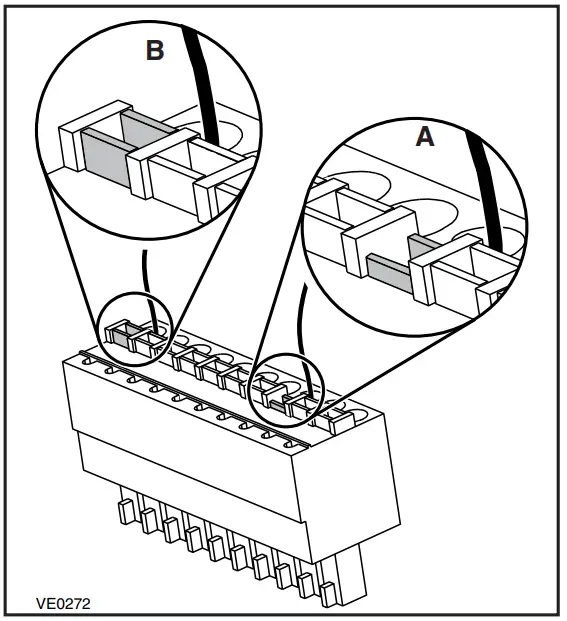 B

A

VE0272