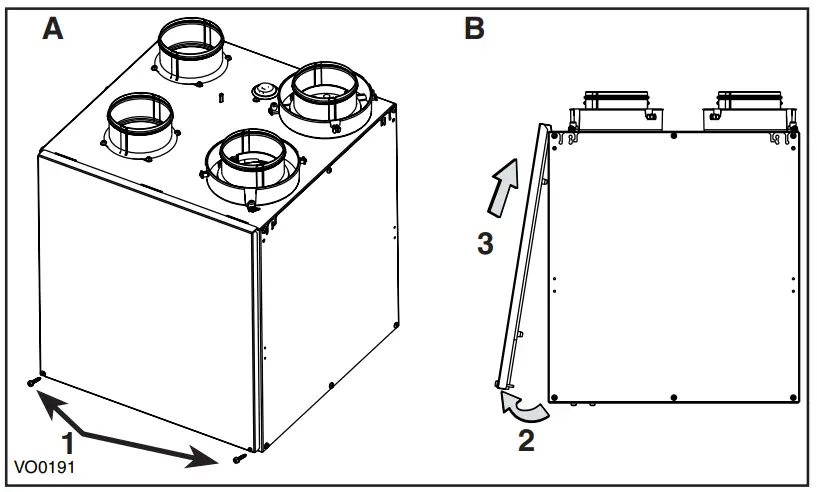 A

1

VO0191

B

3

2