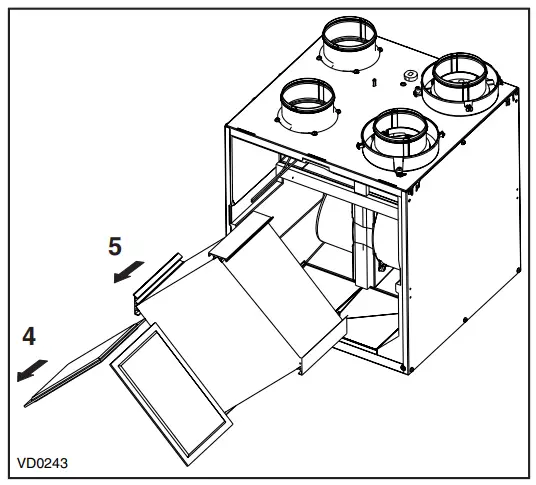 5

4

VD0243