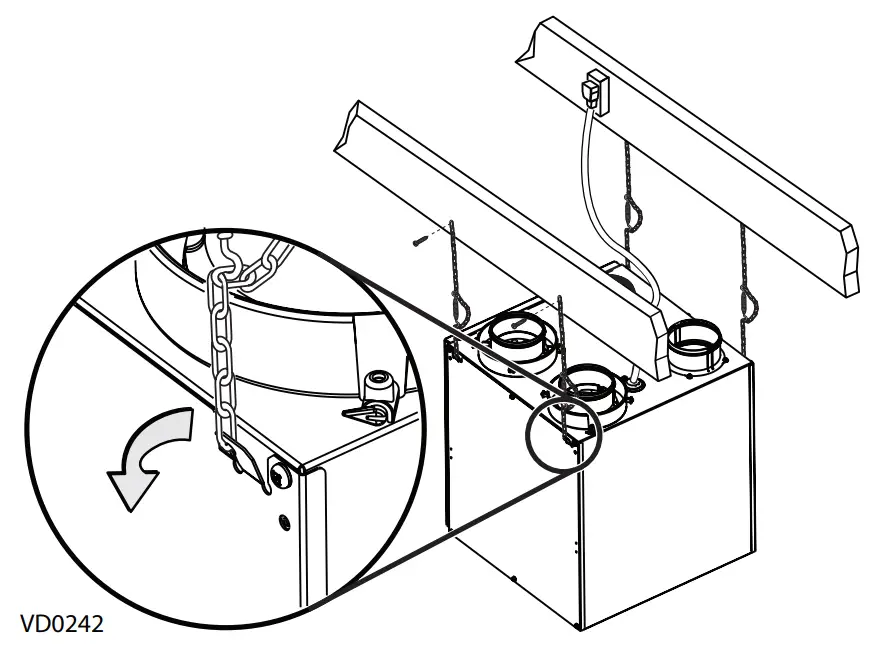 VD0242