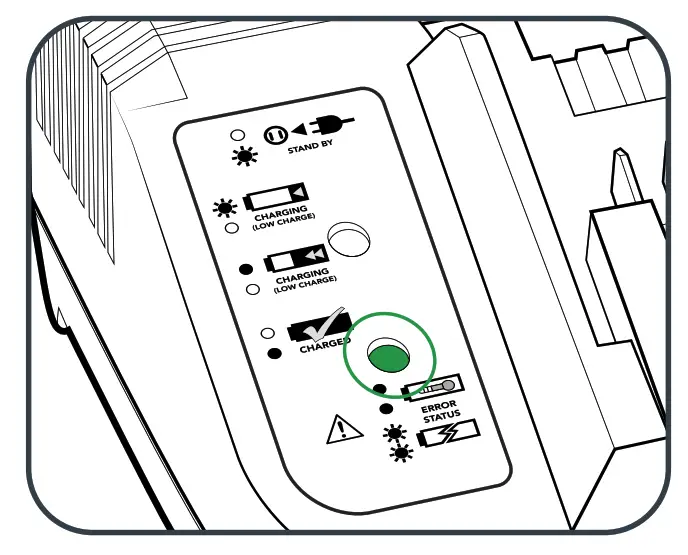 STAND BY

CHARGING
(LOW CHARGE)

CHARGING
(LOW CHARGE)

CHARGED

ERROR
STATUS