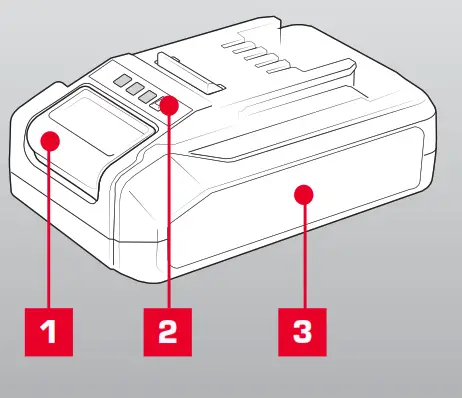 1
2
3