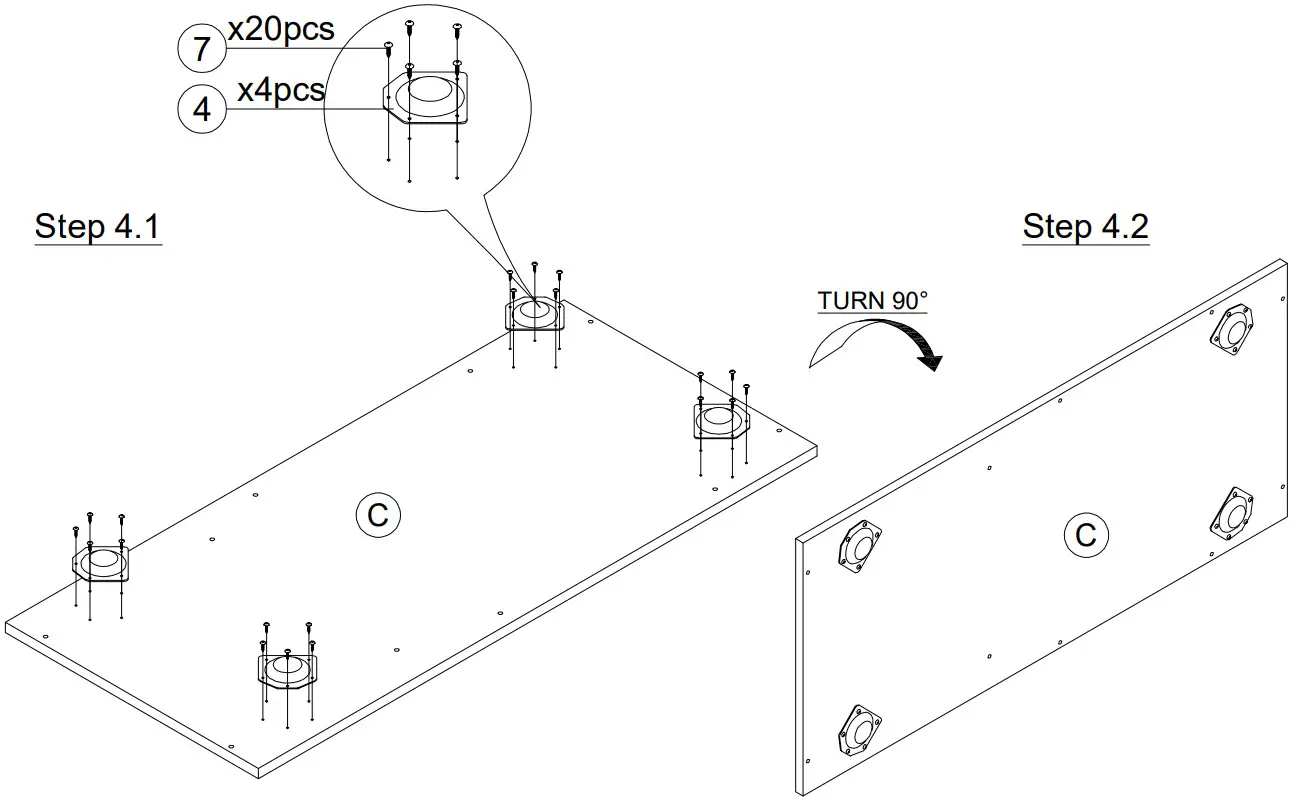 7 x20pcs
4 x4pcs

Step 4.1

C

TURN 90°

Step 4.2

C