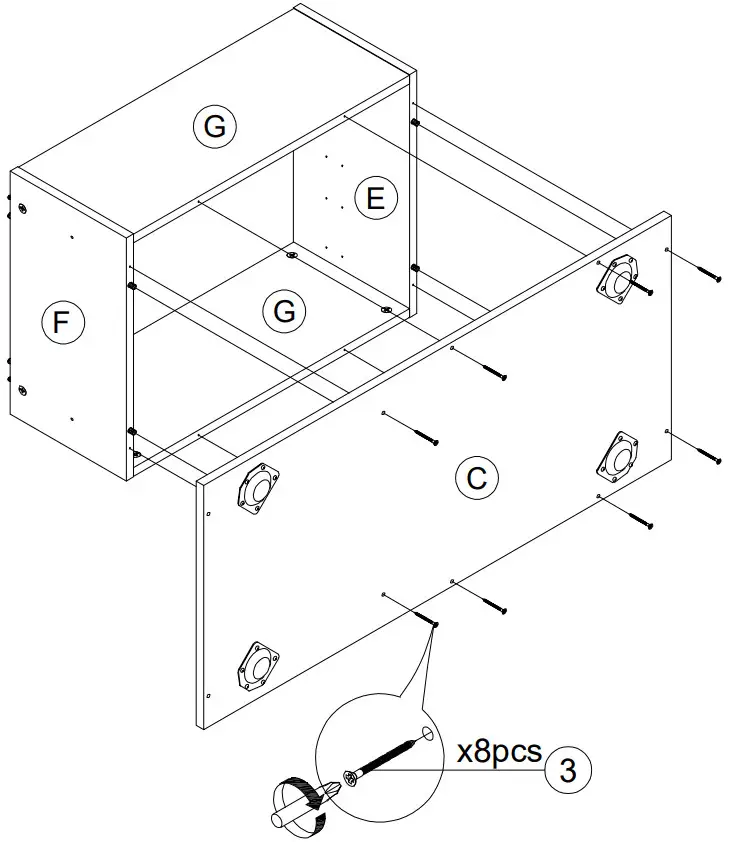 G

E

F

G

C

x8pcs

3