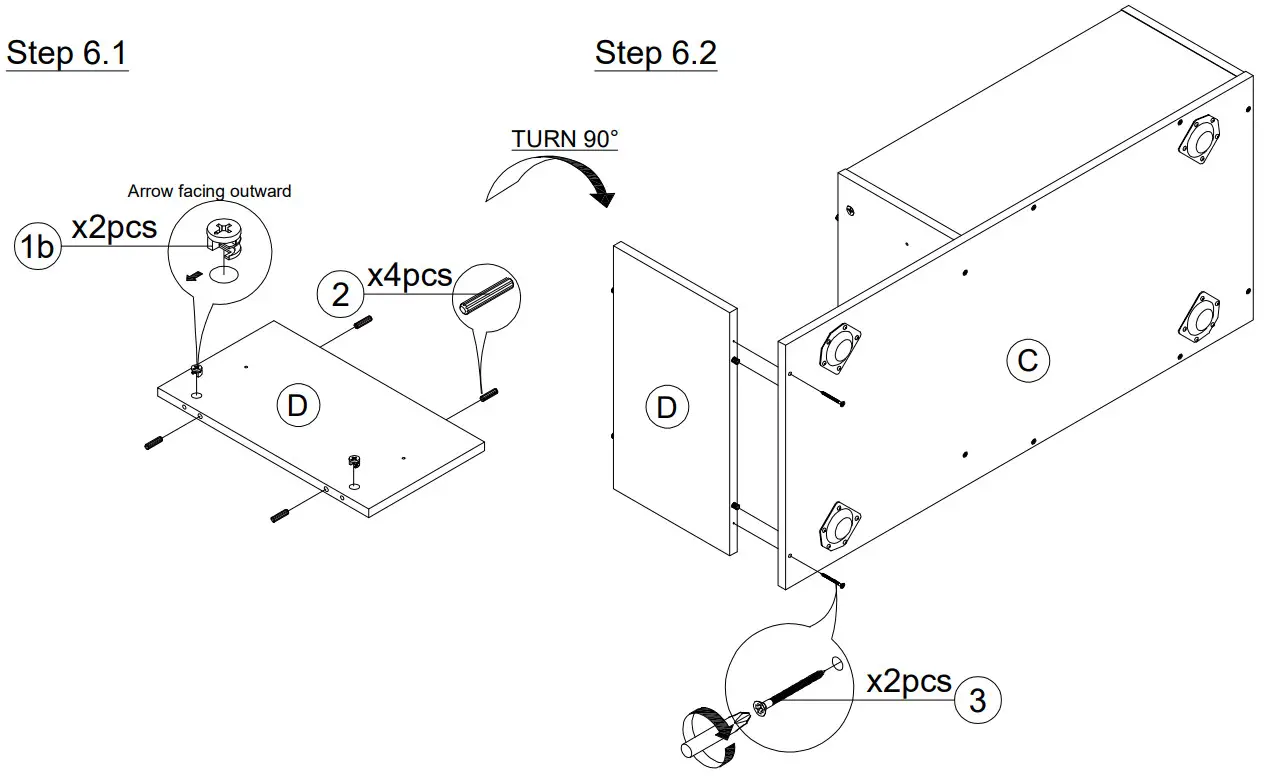 Step 6.1

Arrow facing outward

1b x2pcs

2 x4pcs

D

Step 6.2

TURN 90°

D

C

x2pcs 3