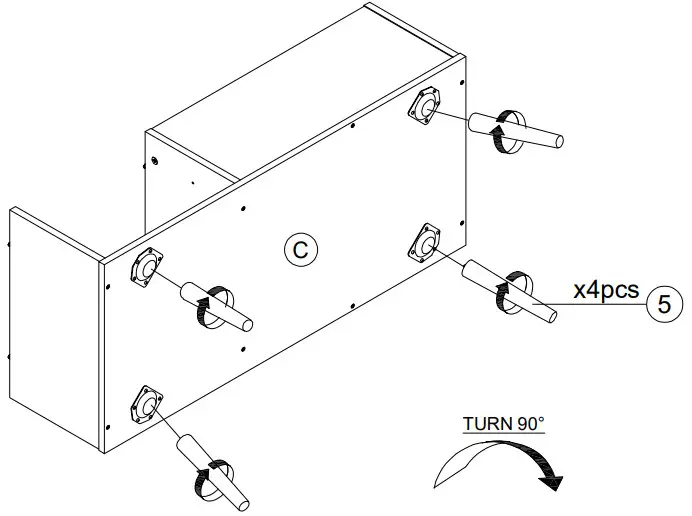 C

x4pcs
5

TURN 90°