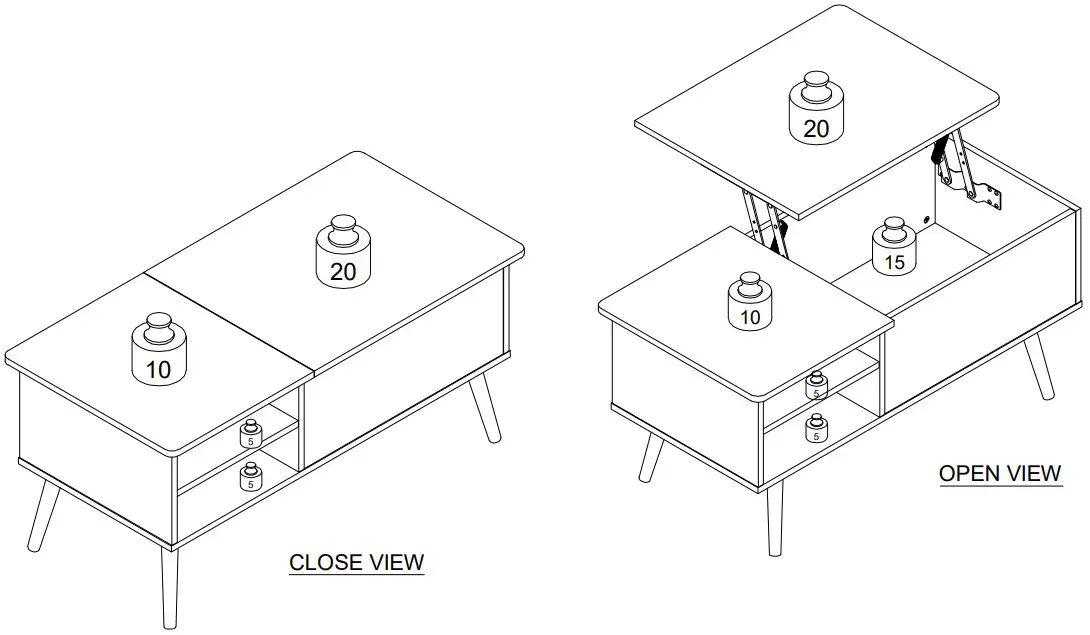 20

10

5

5

CLOSE VIEW

20

15

10

5

5

OPEN VIEW