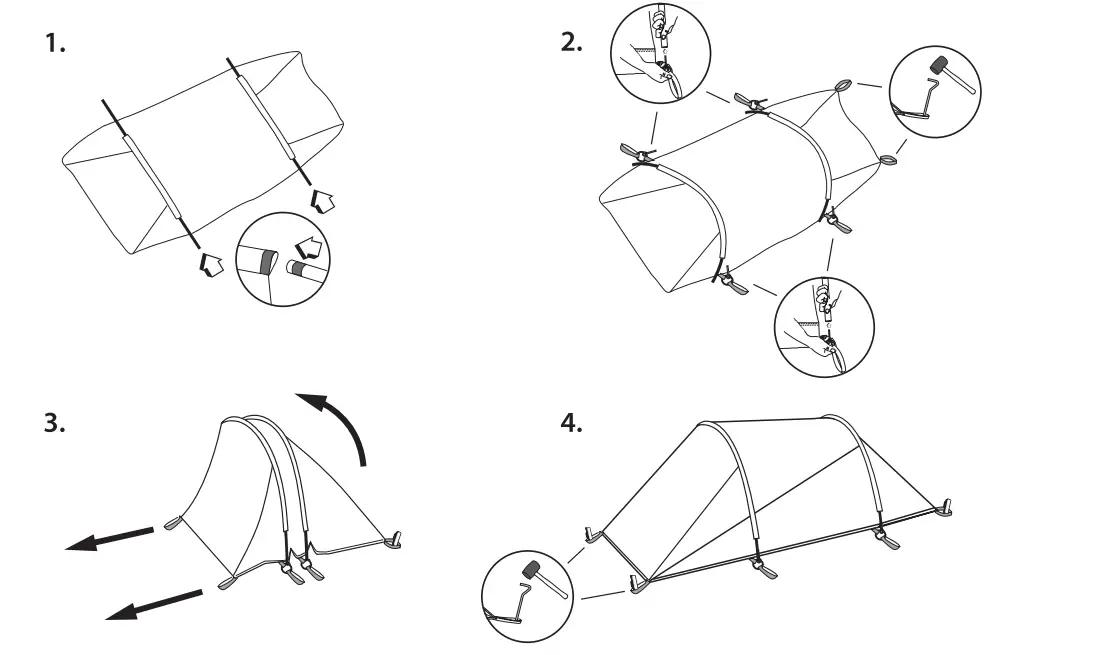 1.

2.

3.

4.