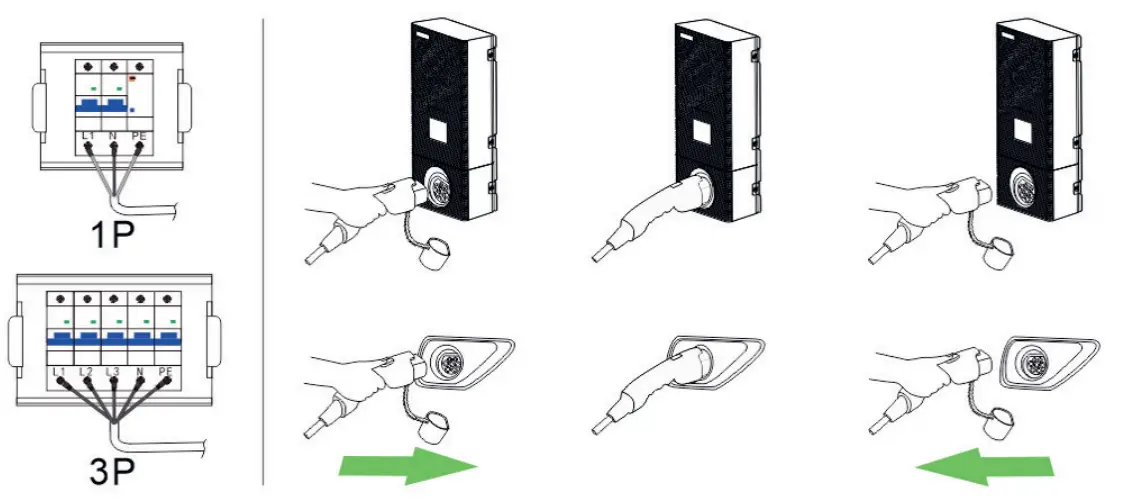 L1 N PE
1P
L1 L2 L3 N PE
3P