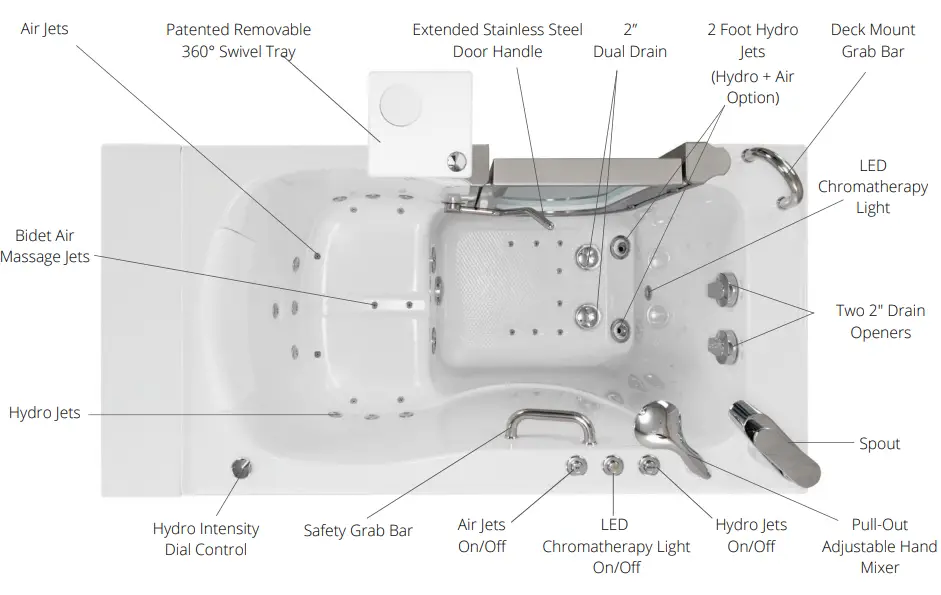 Air Jets

Patented Removable 360° Swivel Tray

Extended Stainless Steel Door Handle

2" Dual Drain

2 Foot Hydro Jets (Hydro + Air Option)

Deck Mount Grab Bar

LED Chromatherapy Light

Bidet Air Massage Jets

Two 2" Drain Openers

Hydro Jets

Spout

Hydro Intensity Dial Control

Safety Grab Bar

Air Jets On/Off

LED Chromatherapy Light On/Off

Hydro Jets On/Off

Pull-Out Adjustable Hand Mixer