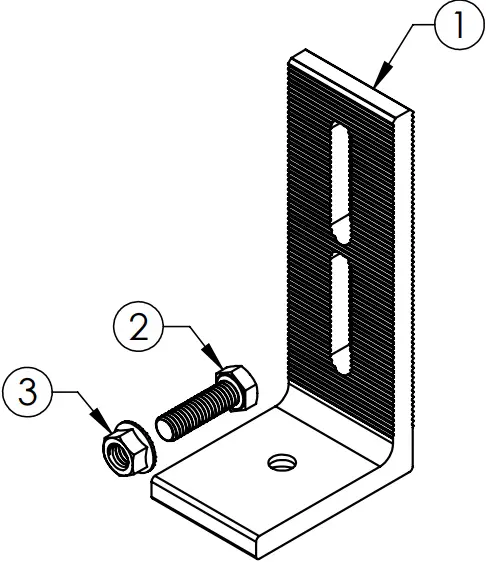 1
2
3