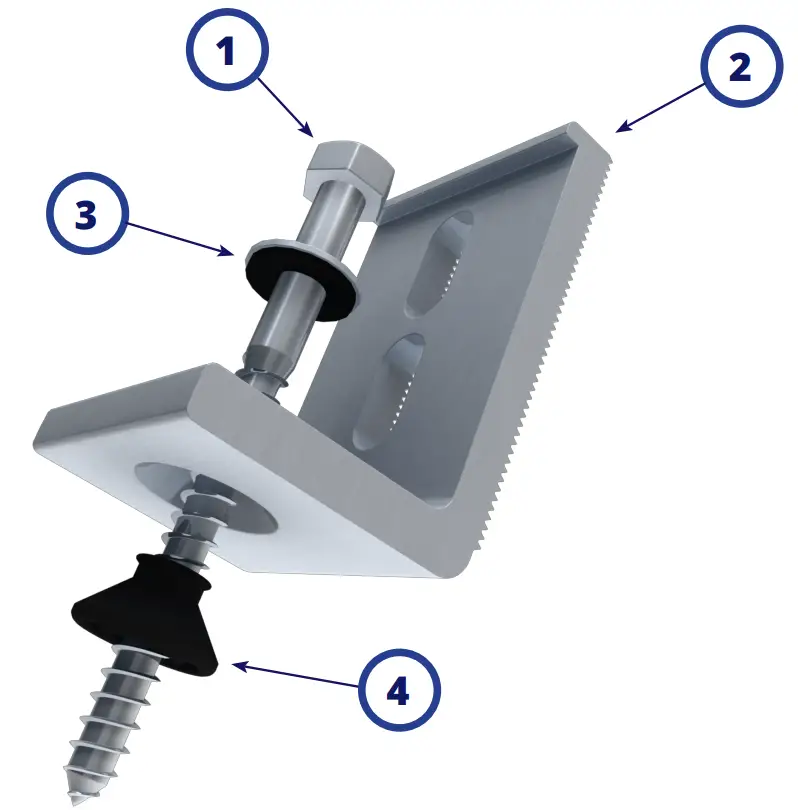 1
2
3
4