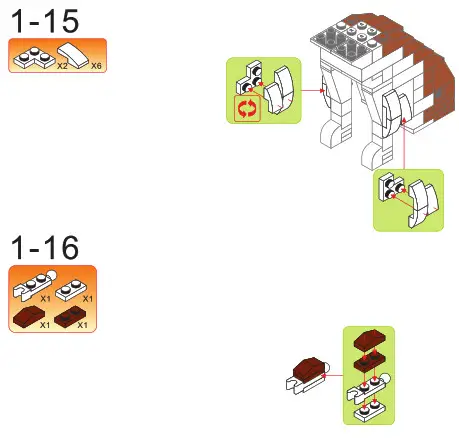 1-15

X2 X6

1-16

X1 X1

X1 X1