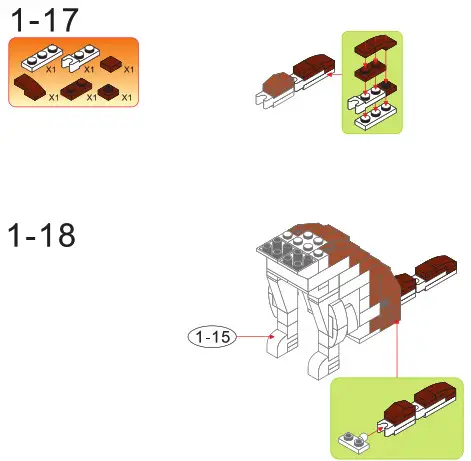 1-17

X1 X1 X1
X1 X1 X1

1-18

1-15