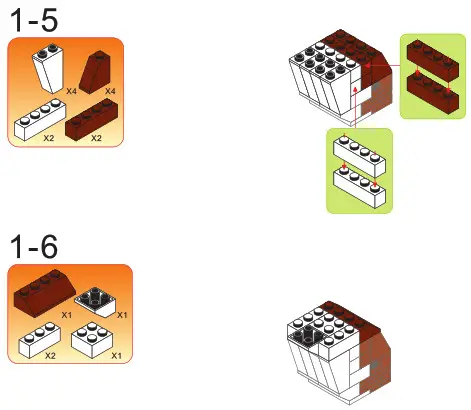 1-5

X4
X4
X2
X2

1-6

X1
X1
X2
X1