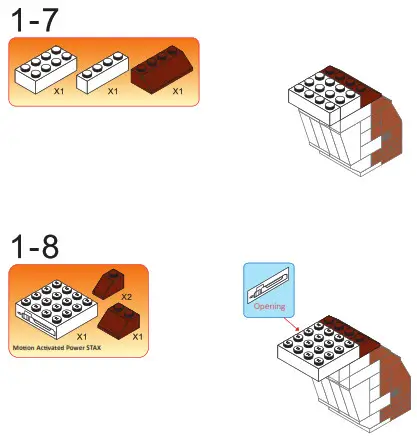 1-7

X1 X1 X1

1-8

X2

X1 X1

Motion Activated Power STAX

Opening