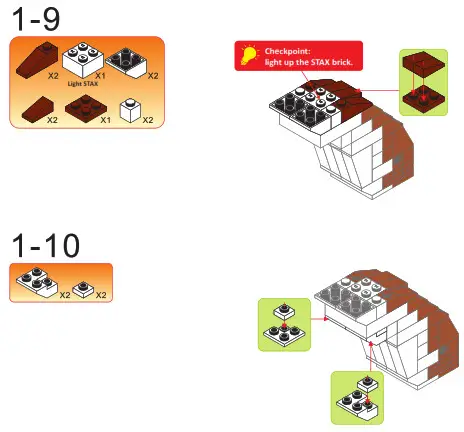 1-9

X2

X1

Light STAX

X2

X2

X1

X2

Checkpoint:
light up the STAX brick.

1-10

X2

X2