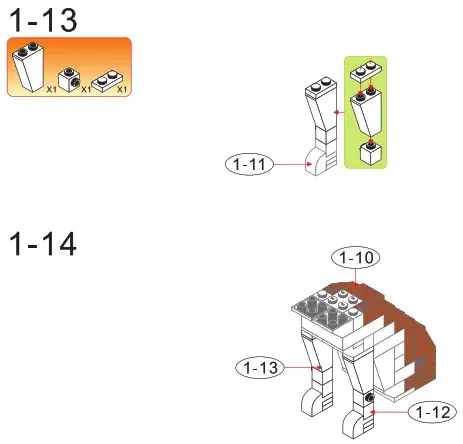 1-13

X1 X1 X1

1-11

1-14

1-10

1-13

1-12