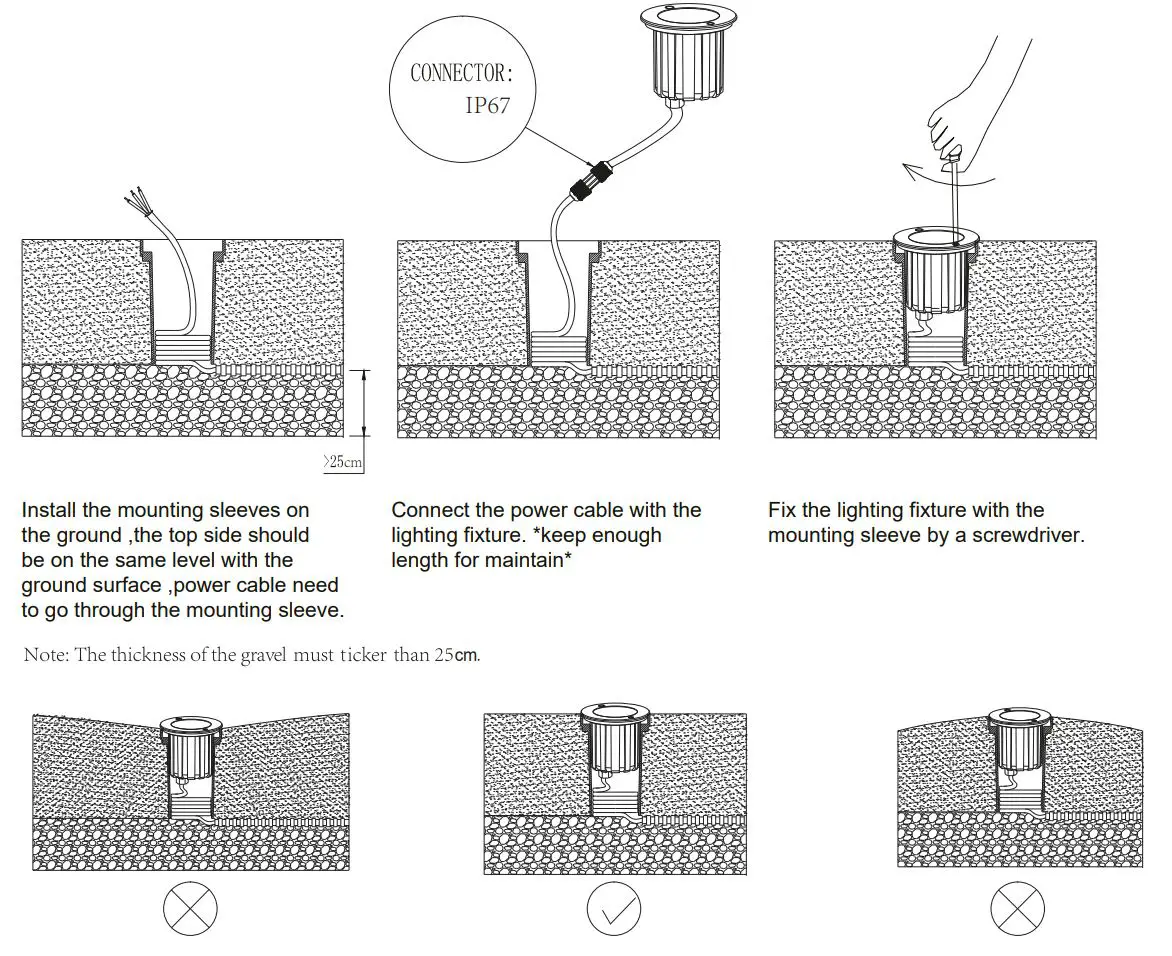 CONNECTOR:
IP67

>25cm

Install the mounting sleeves on the ground ,the top side should be on the same level with the ground surface ,power cable need to go through the mounting sleeve.

Connect the power cable with the lighting fixture. *keep enough length for maintain*

Fix the lighting fixture with the mounting sleeve by a screwdriver.

Note: The thickness of the gravel must ticker than 25cm.