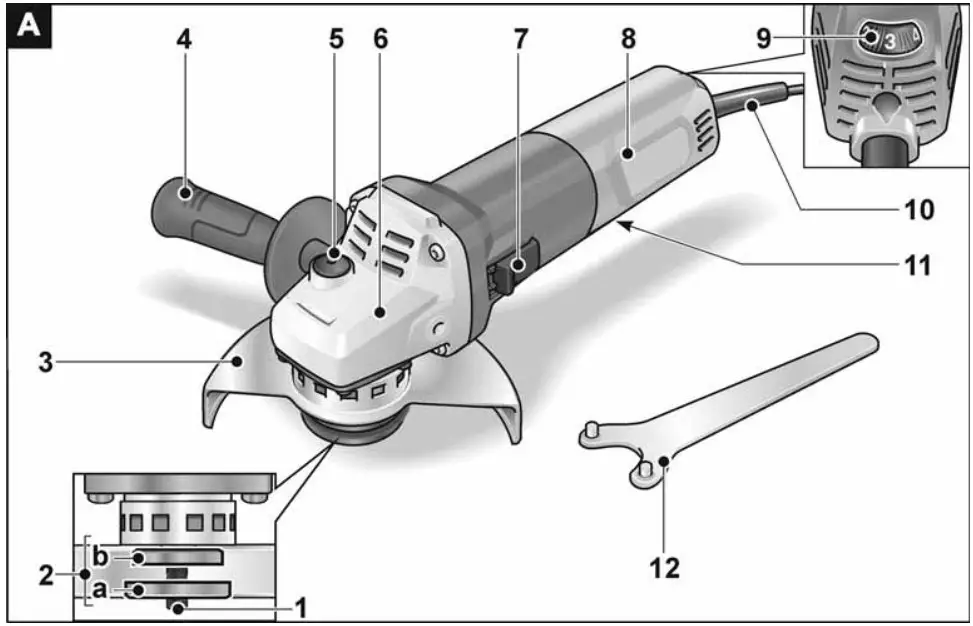 A

4
5
6
7
8
9
3
4
10
11
3
12
2
b
a
1