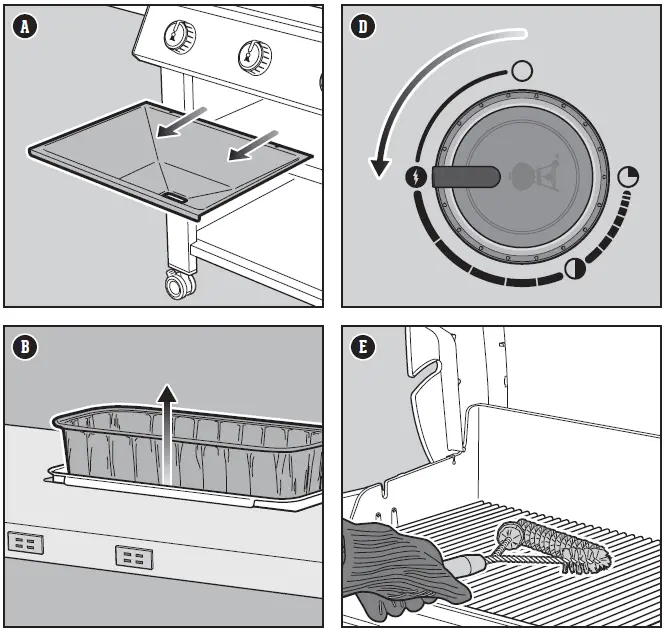 A

D

B

E