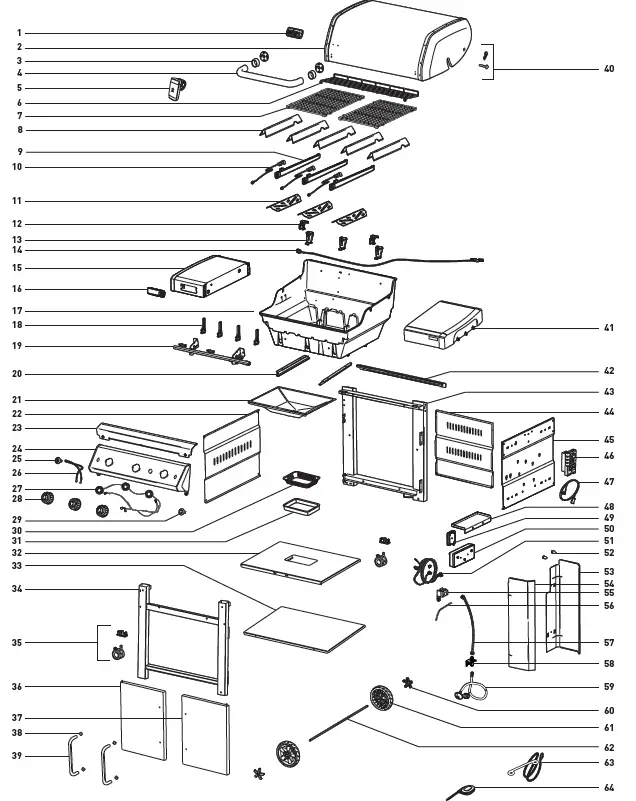 1
2
3
4
5
6
7
8
9
10
11
12
13
14
15
16
17
18
19
20
21
22
23
24
25
26
27
28
29
30
31
32
33
34
35
36
37
38
39
40
41
42
43
44
45
46
47
48
49
50
51
52
53
54
55
56
57
58
59
60
61
62
63
64