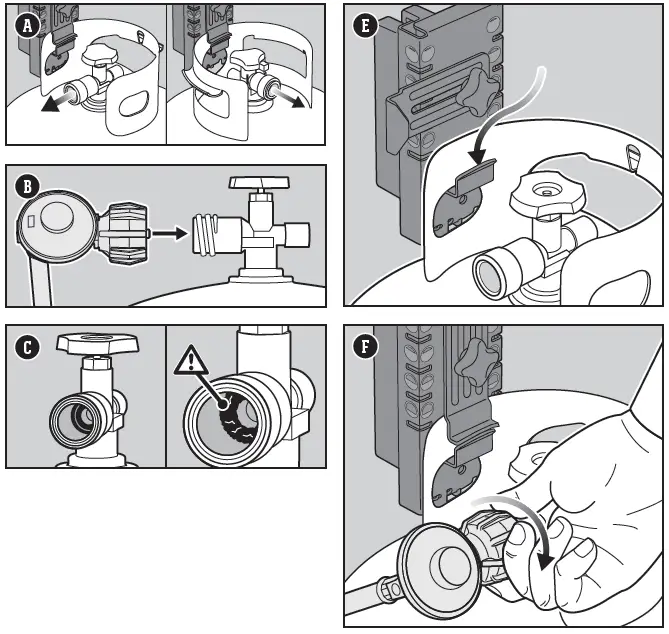 A

B

C

E

F