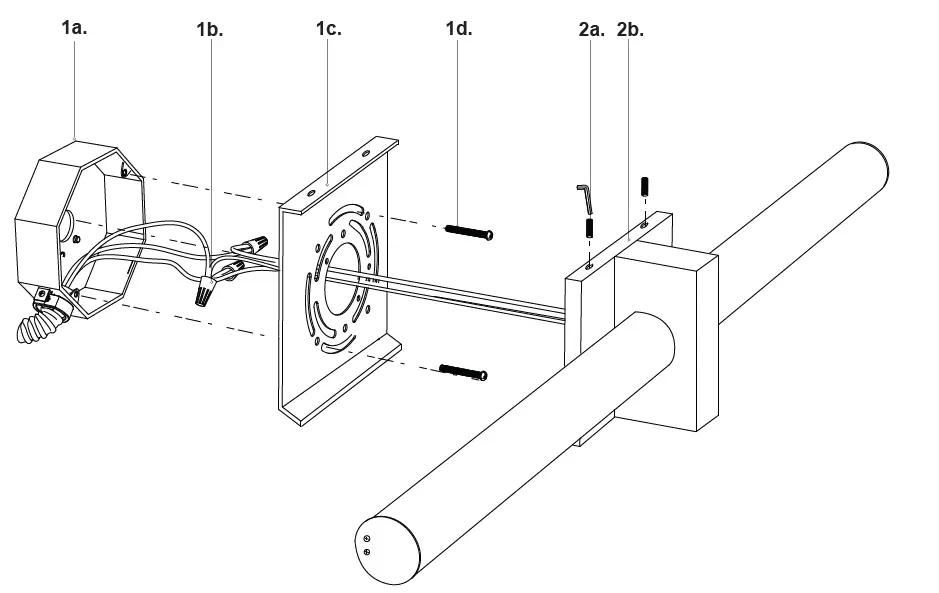 1a. 1b. 1c. 1d. 2a. 2b.