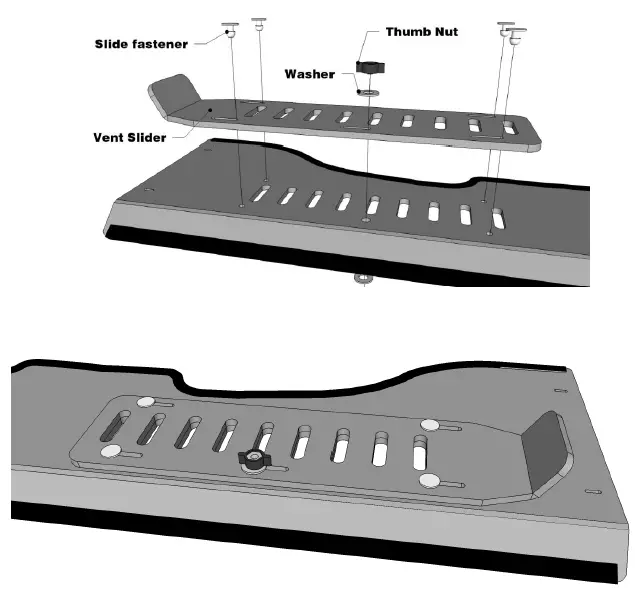 Slide fastener

Thumb Nut

Washer

Vent Slider