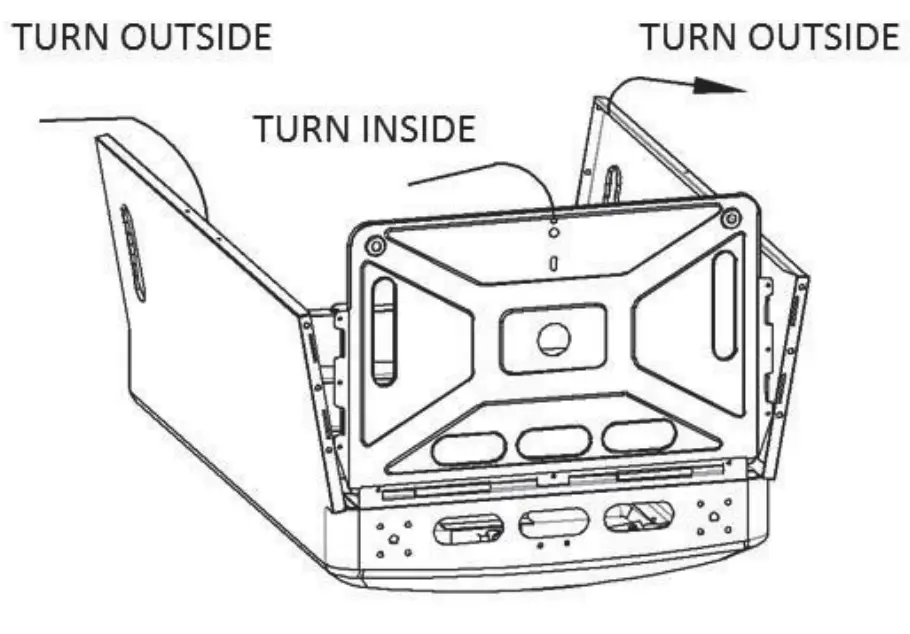 TURN OUTSIDE

TURN OUTSIDE

TURN INSIDE