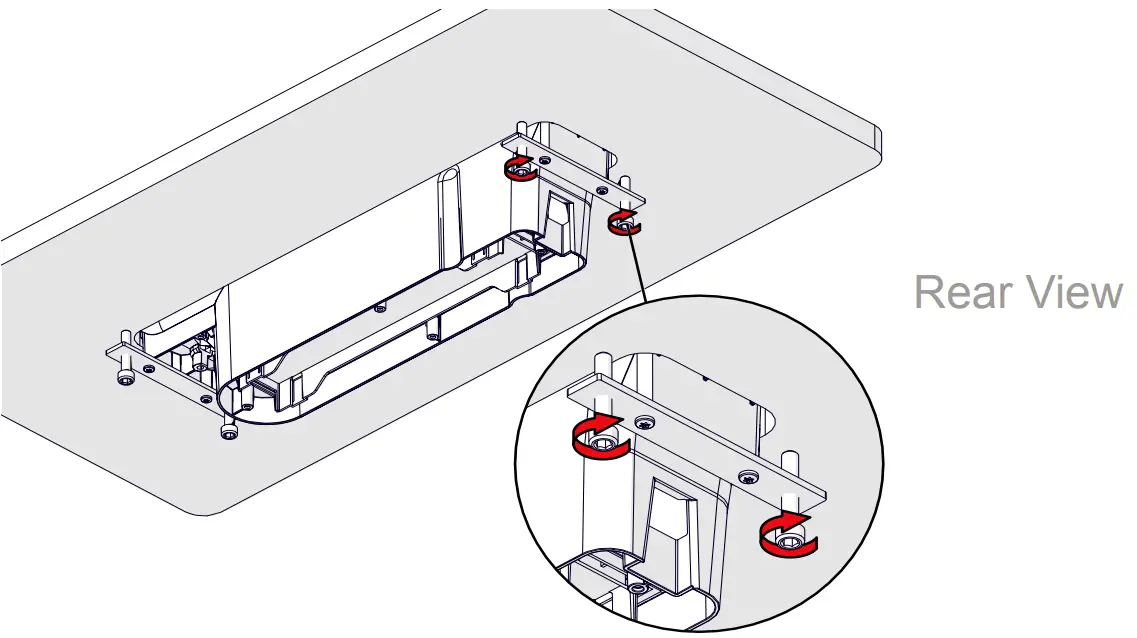 Rear View