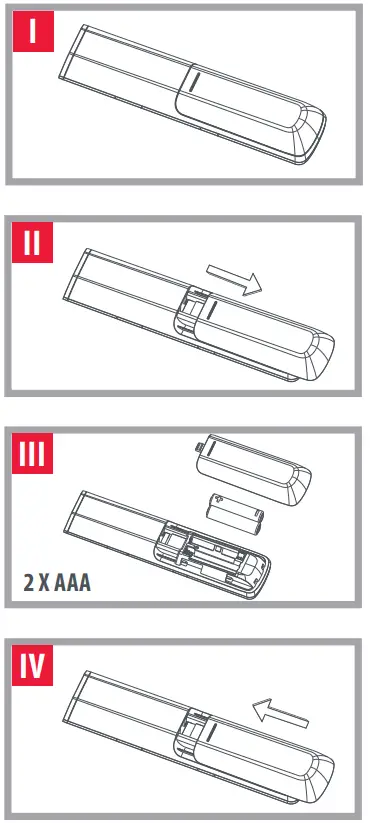 I

II

III

2 X AAA

IV